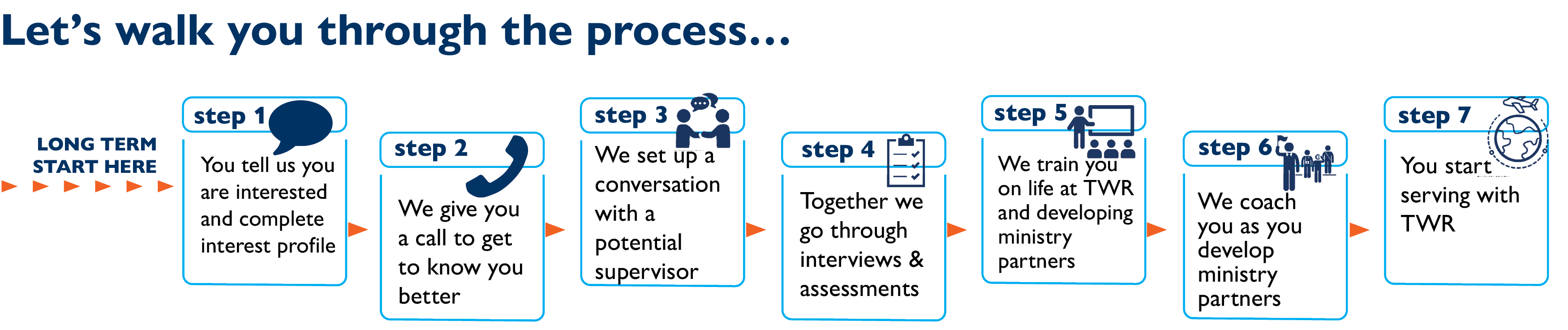 Let's walk you through the process...

LONG TERM START HERE

step 1
You tell us you are interested and complete interest profile

step 2
We give you a call to get to know you better

step 3
We set up a conversation with a potential supervisor

step 4
Together we go through interviews & assessments

step 5
We train you on life at TWR and developing ministry partners

step 6
We coach you as you develop ministry partners

step 7
You start serving with TWR